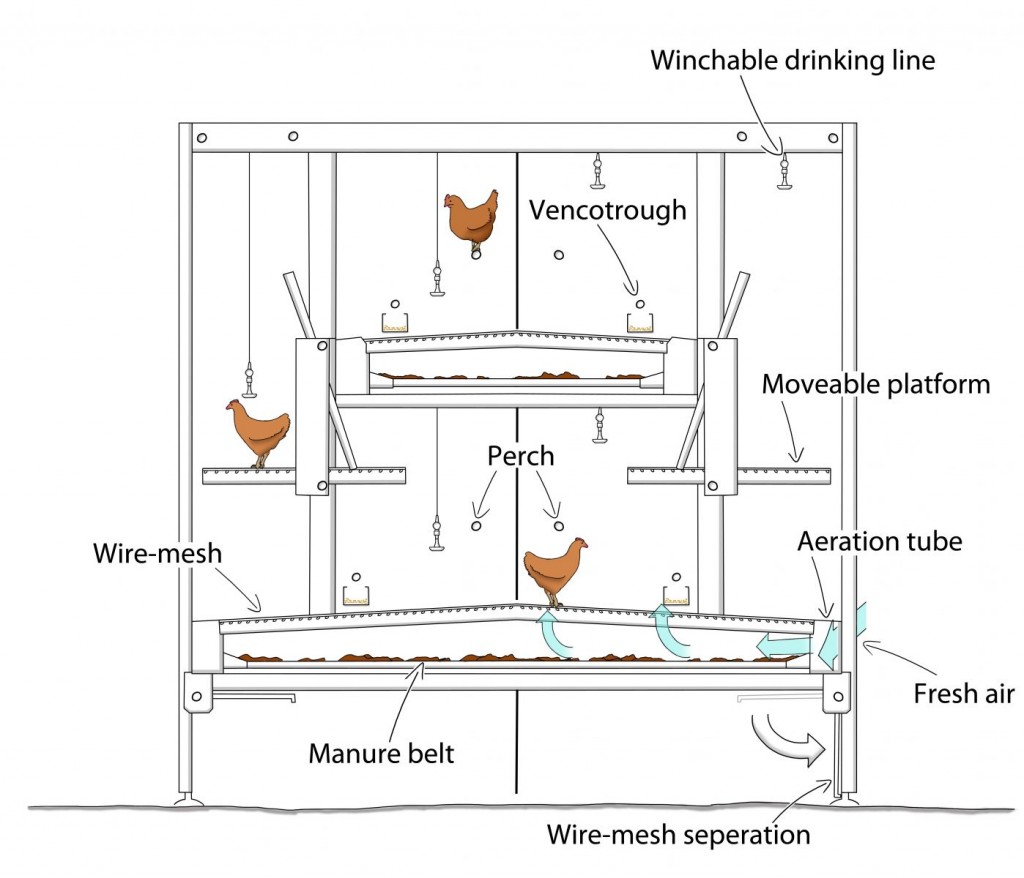 Winchable drinking line

Vencotrough

Moveable platform

Perch

Wire-mesh

Aeration tube

Fresh air

Manure belt

Wire-mesh seperation